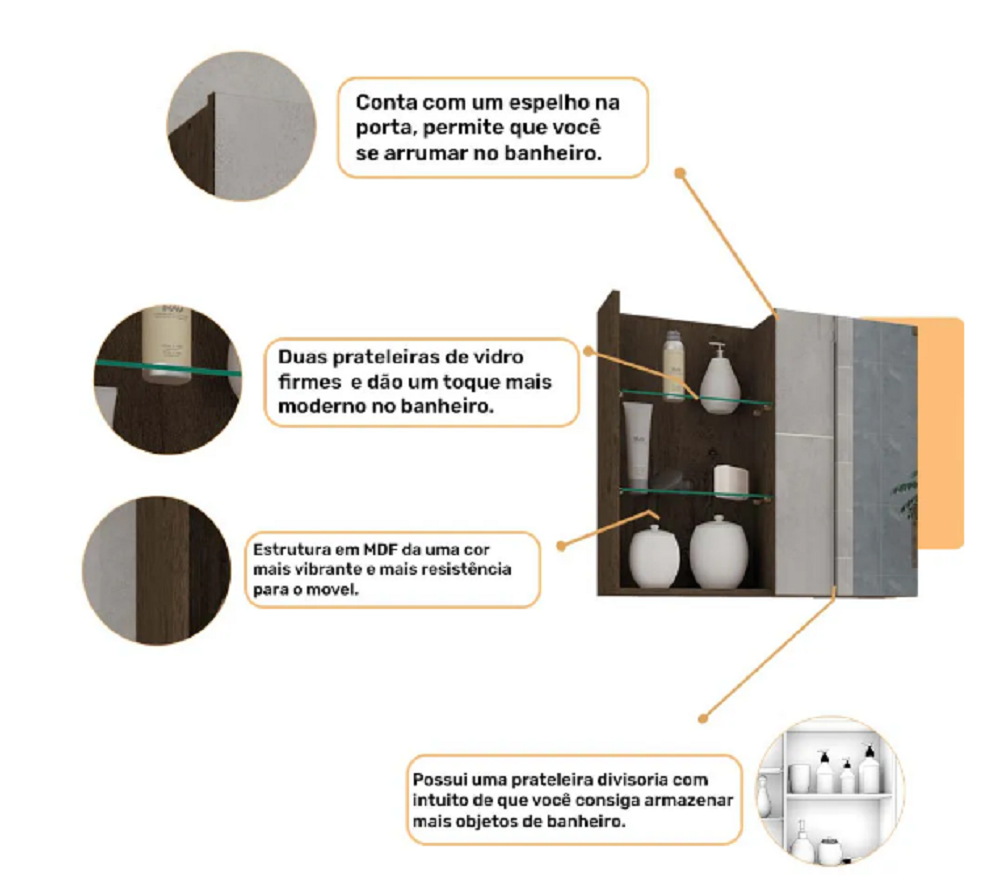 Conta com um espelho na porta, permite que você se arrumar no banheiro.

Duas prateleiras de vidro firmes e dão um toque mais moderno no banheiro.

Estrutura em MDF da uma cor mais vibrante e mais resistência para o movel.

Possui uma prateleira divisoria com intuito de que você consiga armazenar mais objetos de banheiro.