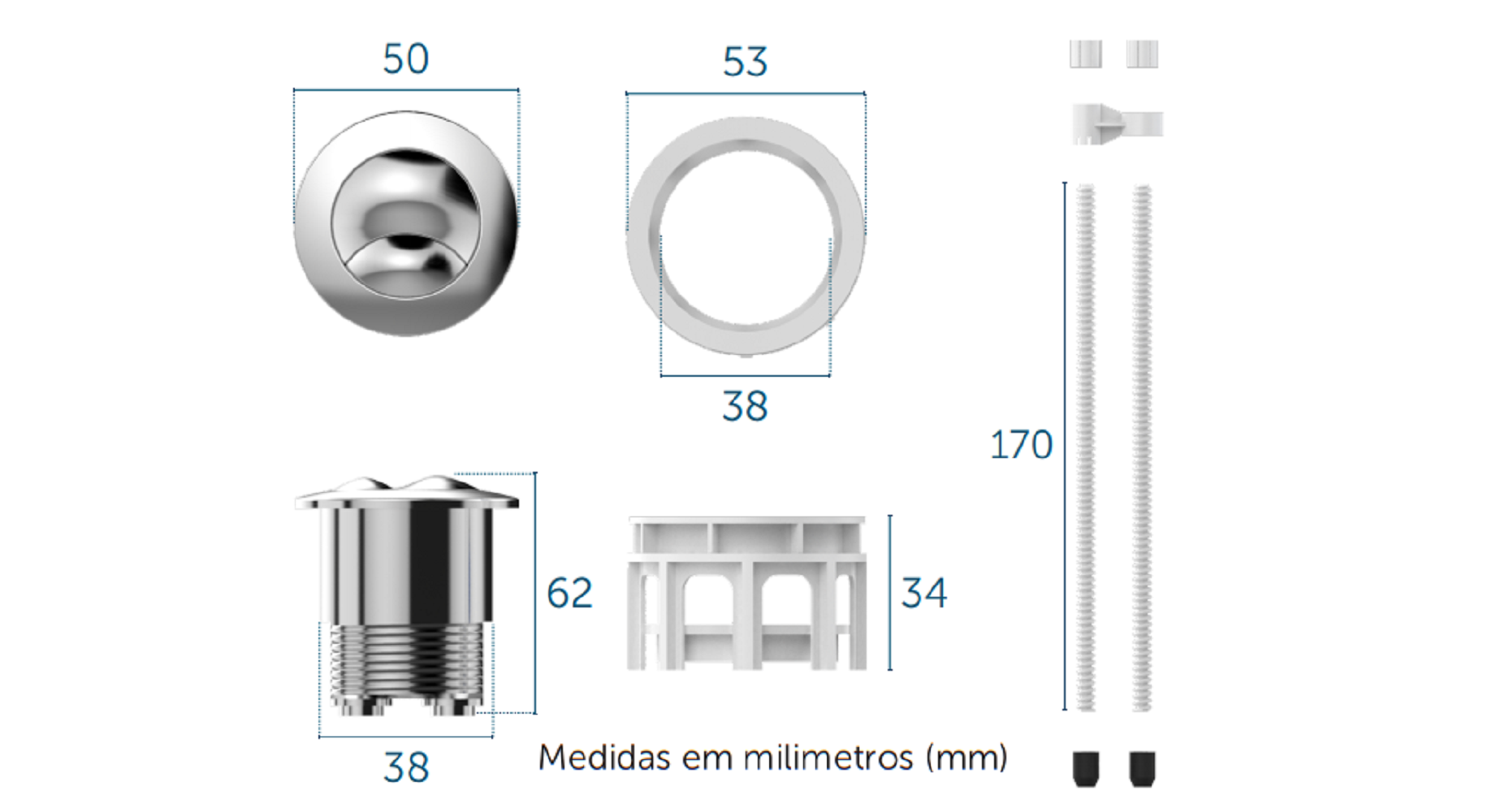 50

53

38

170

62

34

38

Medidas em milimetros (mm)