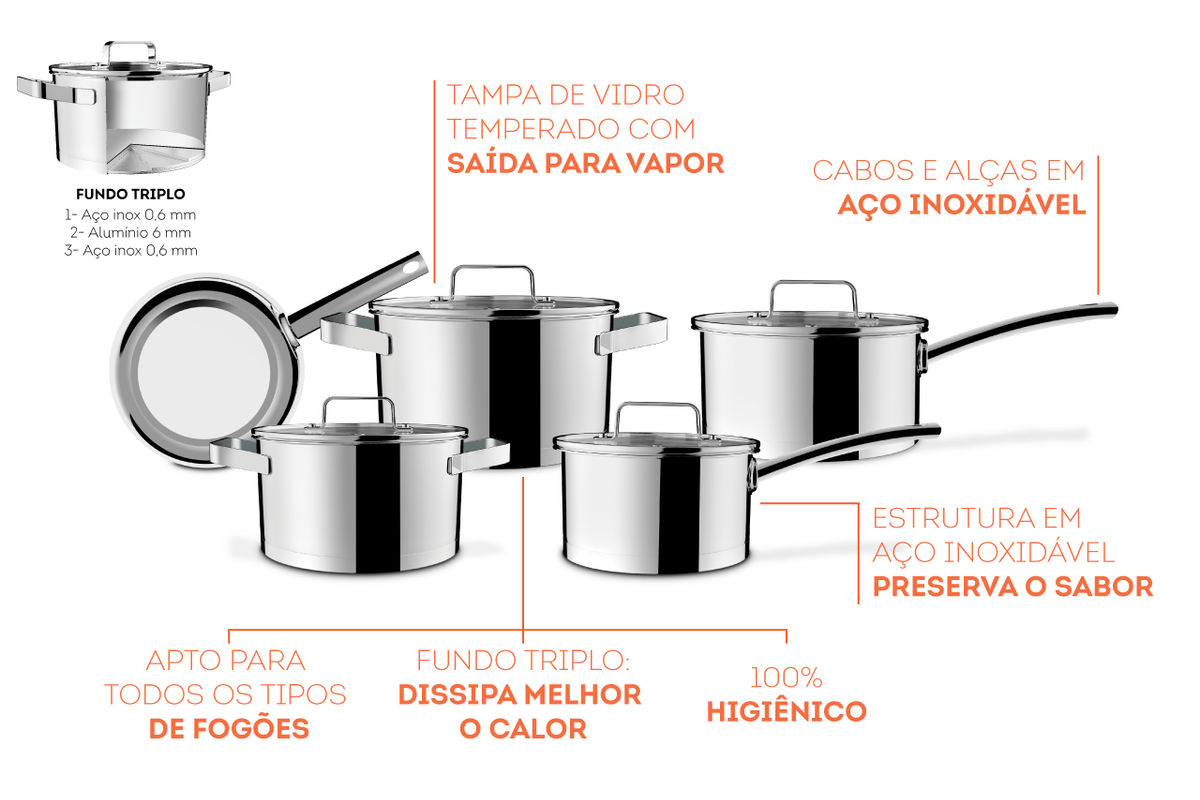 FUNDO TRIPLO
1- Aço inox 0,6 mm
2- Alumínio 6 mm
3- Aço inox 0,6 mm

TAMPA DE VIDRO TEMPERADO COM SAÍDA PARA VAPOR

CABOS E ALÇAS EM AÇO INOXIDÁVEL

ESTRUTURA EM AÇO INOXIDÁVEL PRESERVA O SABOR

APTO PARA TODOS OS TIPOS DE FOGÕES

FUNDO TRIPLO: DISSIPA MELHOR O CALOR

100% HIGIÊNICO