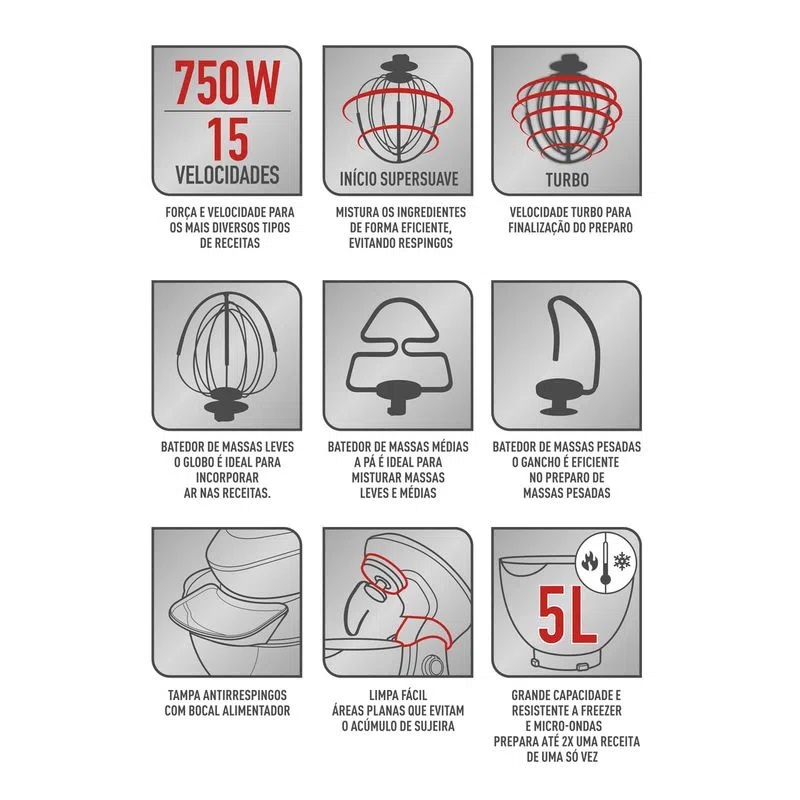 750 W
15
VELOCIDADES

FORÇA E VELOCIDADE PARA OS MAIS DIVERSOS TIPOS DE RECEITAS

INÍCIO SUPERSUAVE

MISTURA OS INGREDIENTES DE FORMA EFICIENTE, EVITANDO RESPINGOS

TURBO

VELOCIDADE TURBO PARA FINALIZAÇÃO DO PREPARO

BATEDOR DE MASSAS LEVES
O GLOBO É IDEAL PARA INCORPORAR AR NAS RECEITAS.

BATEDOR DE MASSAS MÉDIAS
A PÁ É IDEAL PARA MISTURAR MASSAS LEVES E MÉDIAS

BATEDOR DE MASSAS PESADAS
O GANCHO É EFICIENTE NO PREPARO DE MASSAS PESADAS

TAMPA ANTIRRESPINGOS COM BOCAL ALIMENTADOR

LIMPA FÁCIL
ÁREAS PLANAS QUE EVITAM O ACÚMULO DE SUJEIRA

5L

GRANDE CAPACIDADE E RESISTENTE A FREEZER E MICRO-ONDAS
PREPARA ATÉ 2X UMA RECEITA DE UMA SÓ VEZ