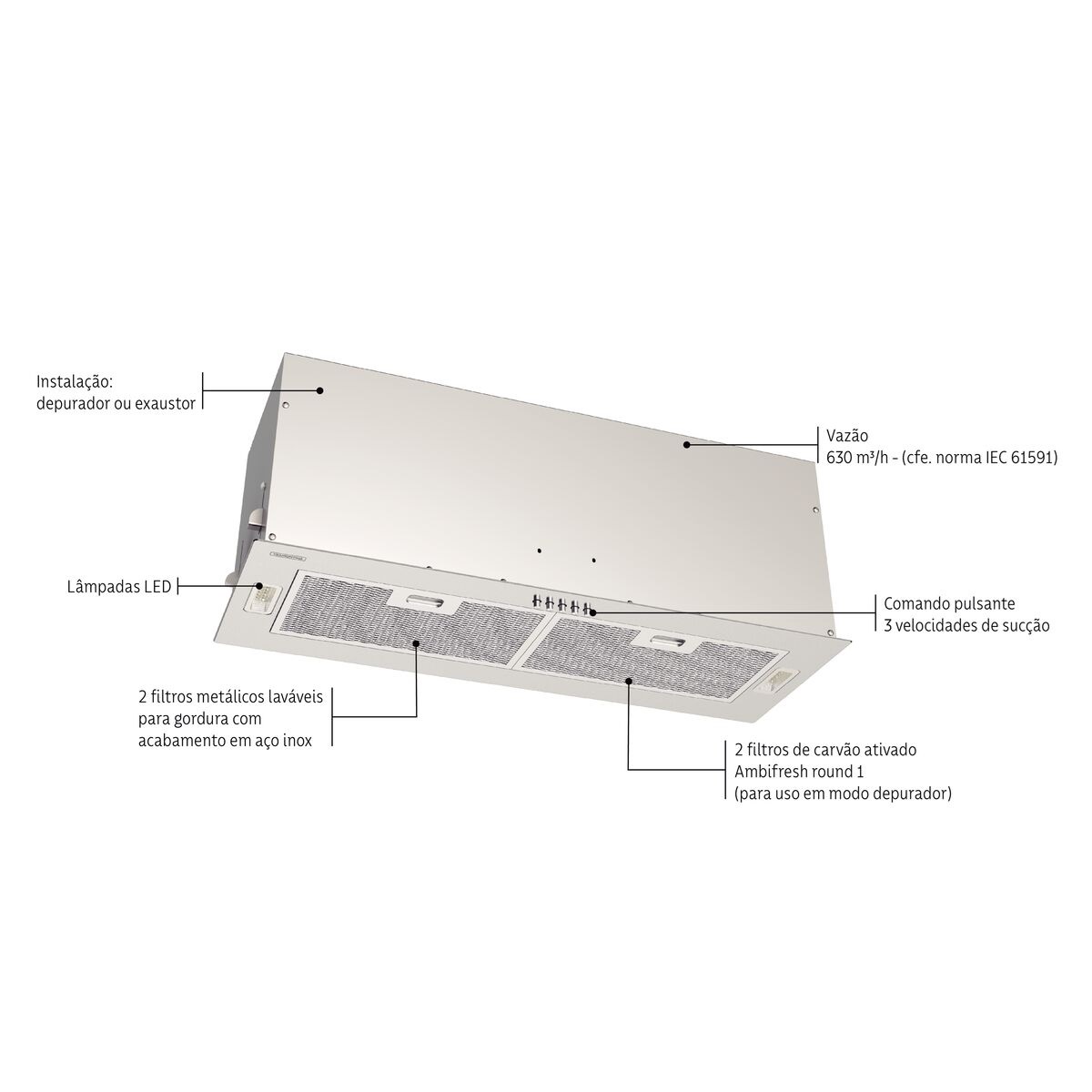 Instalação:
depurador ou exaustor

Vazão
630 m³/h - (cfe. norma IEC 61591)

Lâmpadas LED

Comando pulsante
3 velocidades de sucção

2 filtros metálicos laváveis
para gordura com
acabamento em aço inox

2 filtros de carvão ativado
Ambifresh round 1
(para uso em modo depurador)