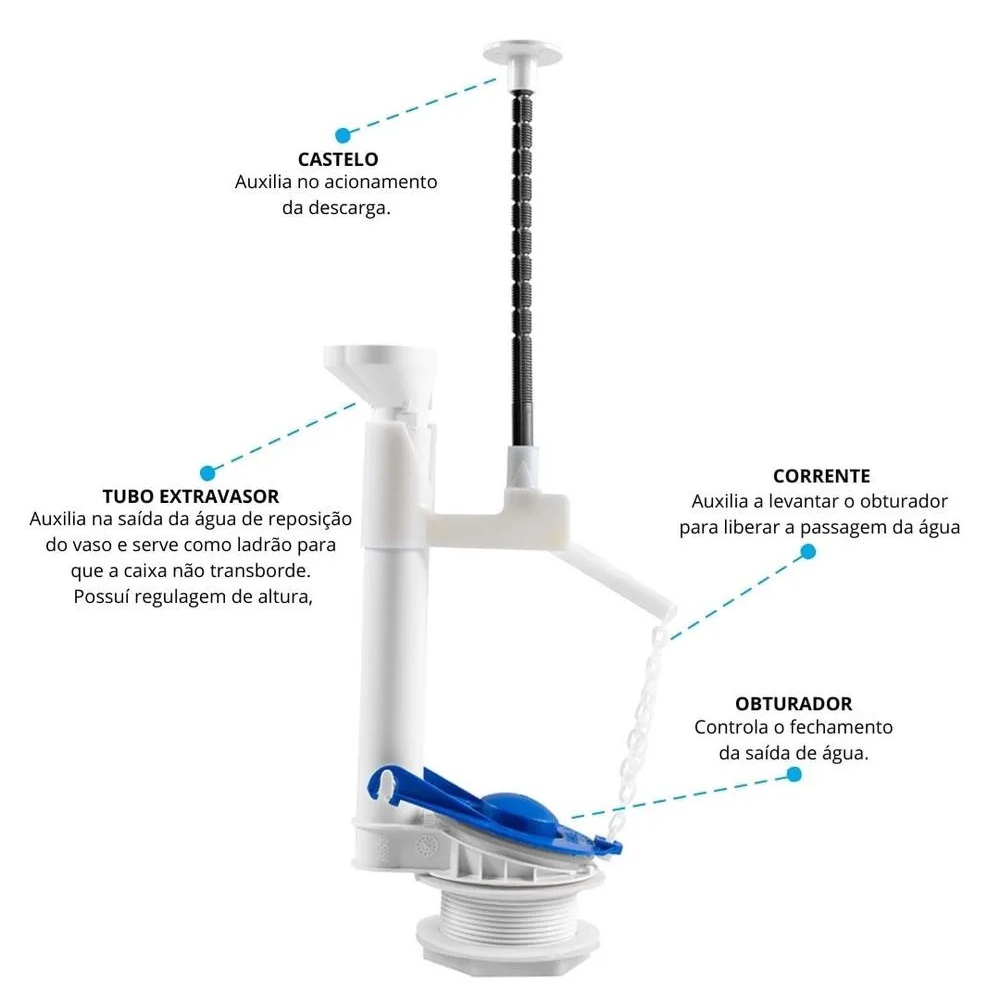 CASTELO
Auxilia no acionamento da descarga.

TUBO EXTRAVASOR
Auxilia na saída da água de reposição do vaso e serve como ladrão para que a caixa não transborde. Possuí regulagem de altura,

CORRENTE
Auxilia a levantar o obturador para liberar a passagem da água

OBTURADOR
Controla o fechamento da saída de água.