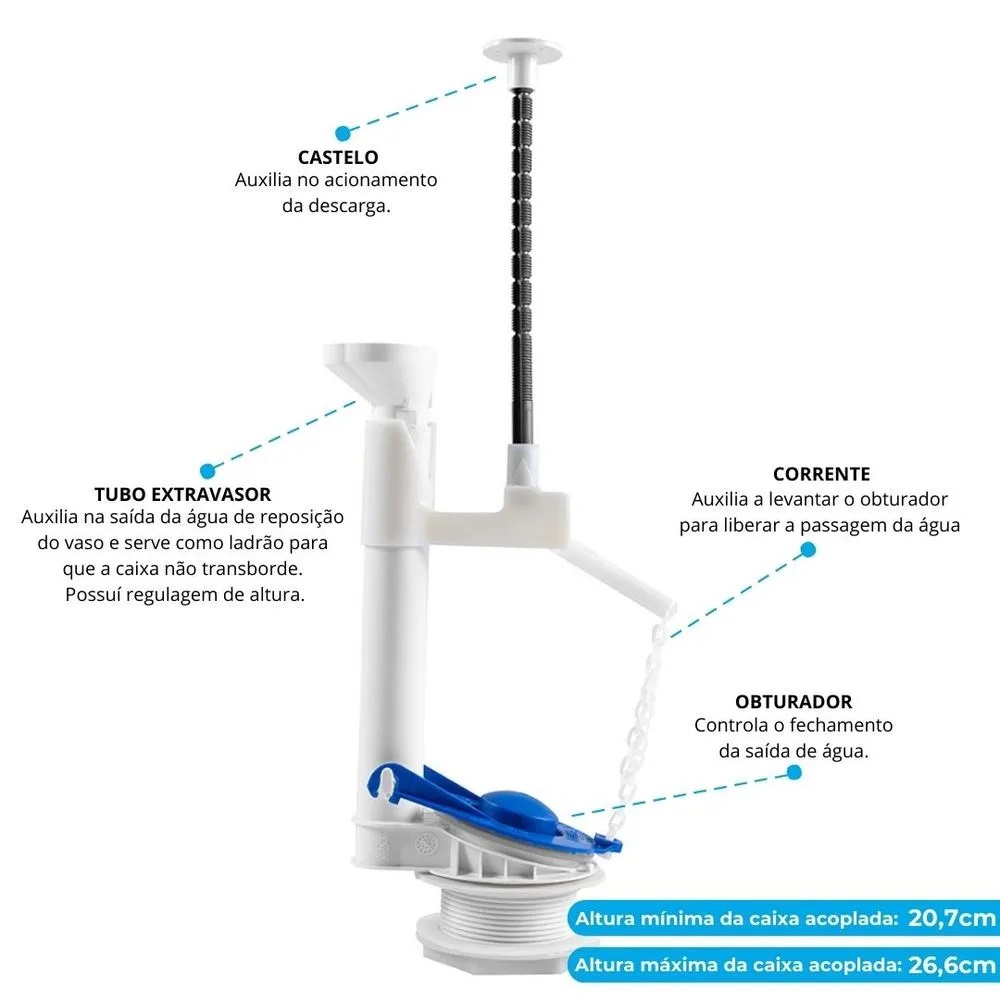 CASTELO
Auxilia no acionamento da descarga.

TUBO EXTRAVASOR
Auxilia na saída da água de reposição do vaso e serve como ladrão para que a caixa não transborde. Possuí regulagem de altura.

CORRENTE
Auxilia a levantar o obturador para liberar a passagem da água

OBTURADOR
Controla o fechamento da saída de água.

Altura mínima da caixa acoplada: 20,7cm

Altura máxima da caixa acoplada: 26,6cm